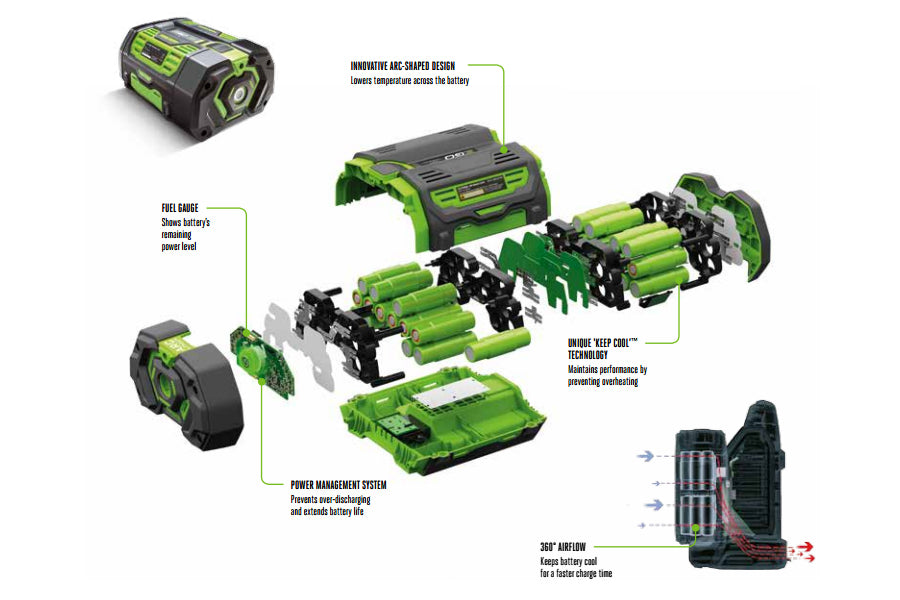 INNOVATIVE ARC-SHAPED DESIGN
Lowers temperature across the battery

FUEL GAUGE
Shows battery's remaining power level

UNIQUE 'KEEP COOL'™ TECHNOLOGY
Maintains performance by preventing overheating

POWER MANAGEMENT SYSTEM
Prevents over-discharging and extends battery life

360° AIRFLOW
Keeps battery cool for a faster charge time