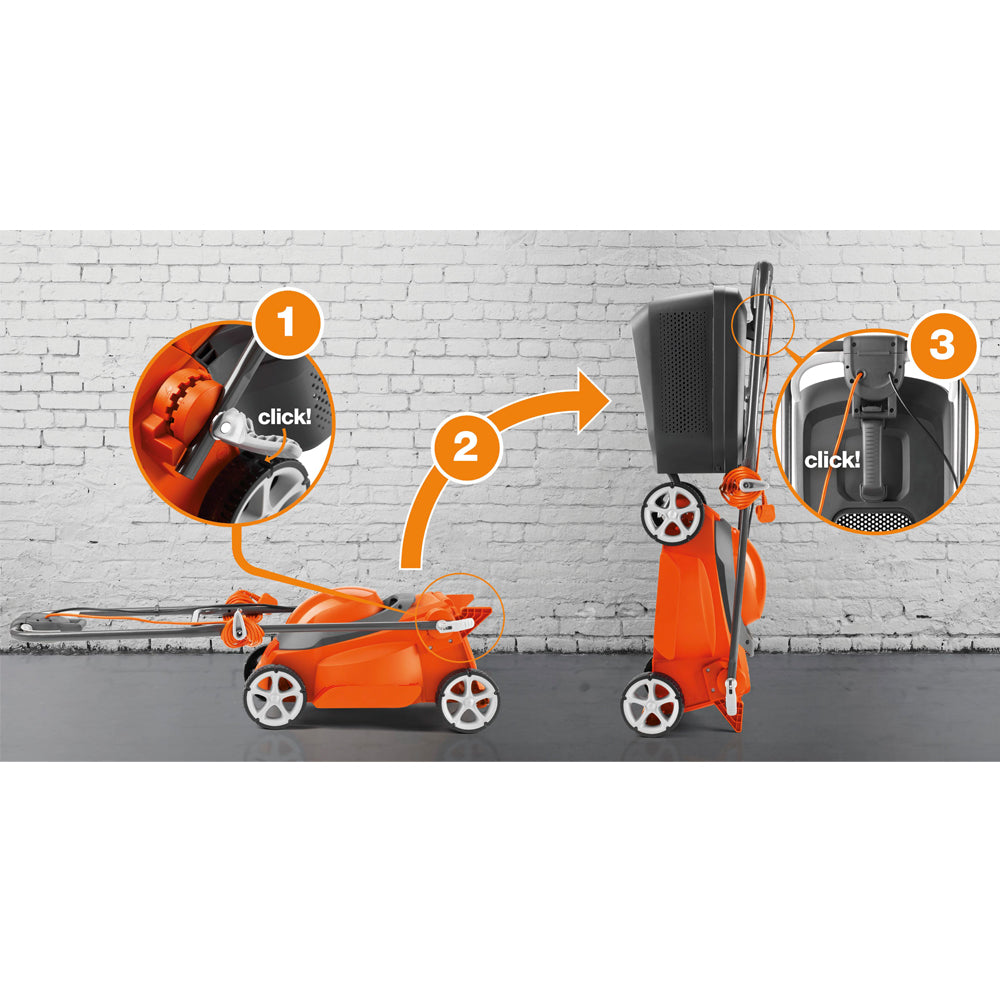 1

click!

2

3

click!