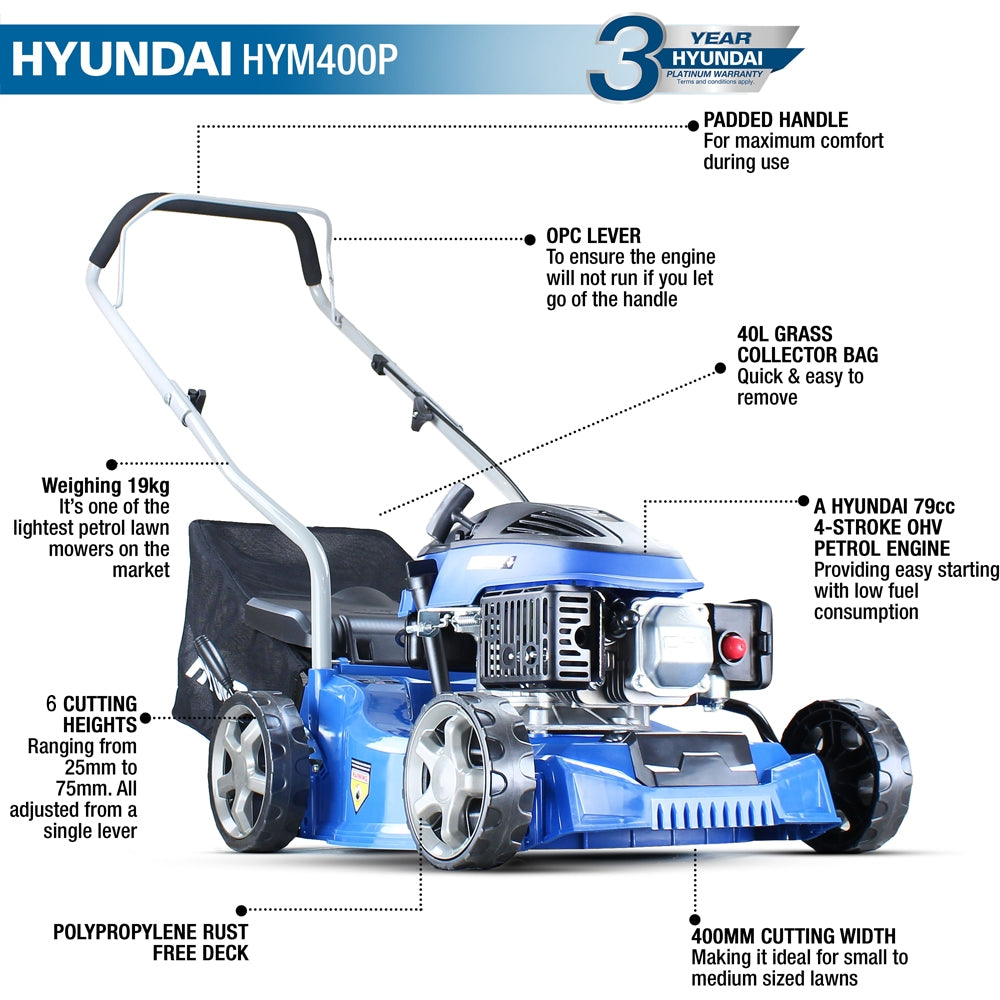 HYUNDAI HYM400P

3 YEAR HYUNDAI PLATINUM WARRANTY Terms and conditions apply.

PADDED HANDLE
For maximum comfort during use

OPC LEVER
To ensure the engine will not run if you let go of the handle

40L GRASS COLLECTOR BAG
Quick & easy to remove

Weighing 19kg
It's one of the lightest petrol lawn mowers on the market

A HYUNDAI 79cc 4-STROKE OHV PETROL ENGINE
Providing easy starting with low fuel consumption

6 CUTTING HEIGHTS
Ranging from 25mm to 75mm. All adjusted from a single lever

POLYPROPYLENE RUST FREE DECK

400MM CUTTING WIDTH
Making it ideal for small to medium sized lawns