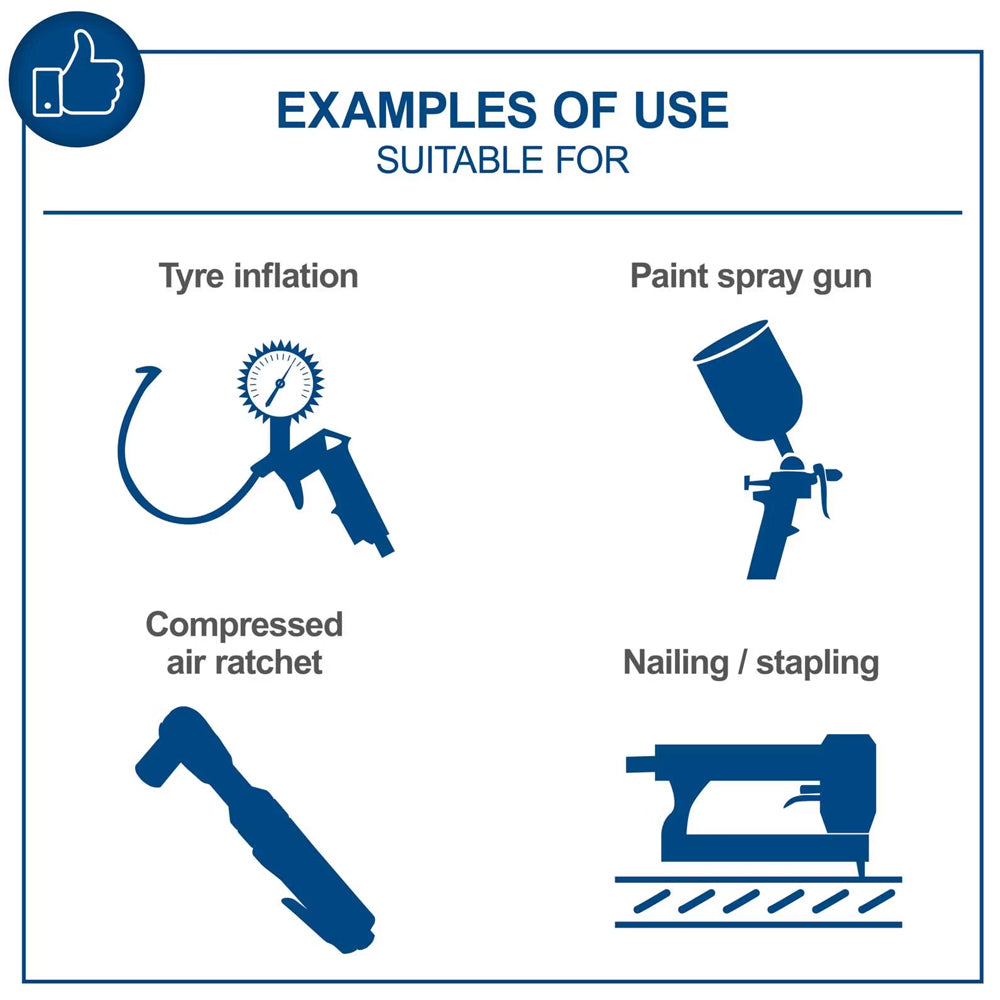 EXAMPLES OF USE
SUITABLE FOR

Tyre inflation

Paint spray gun

Compressed air ratchet

Nailing / stapling