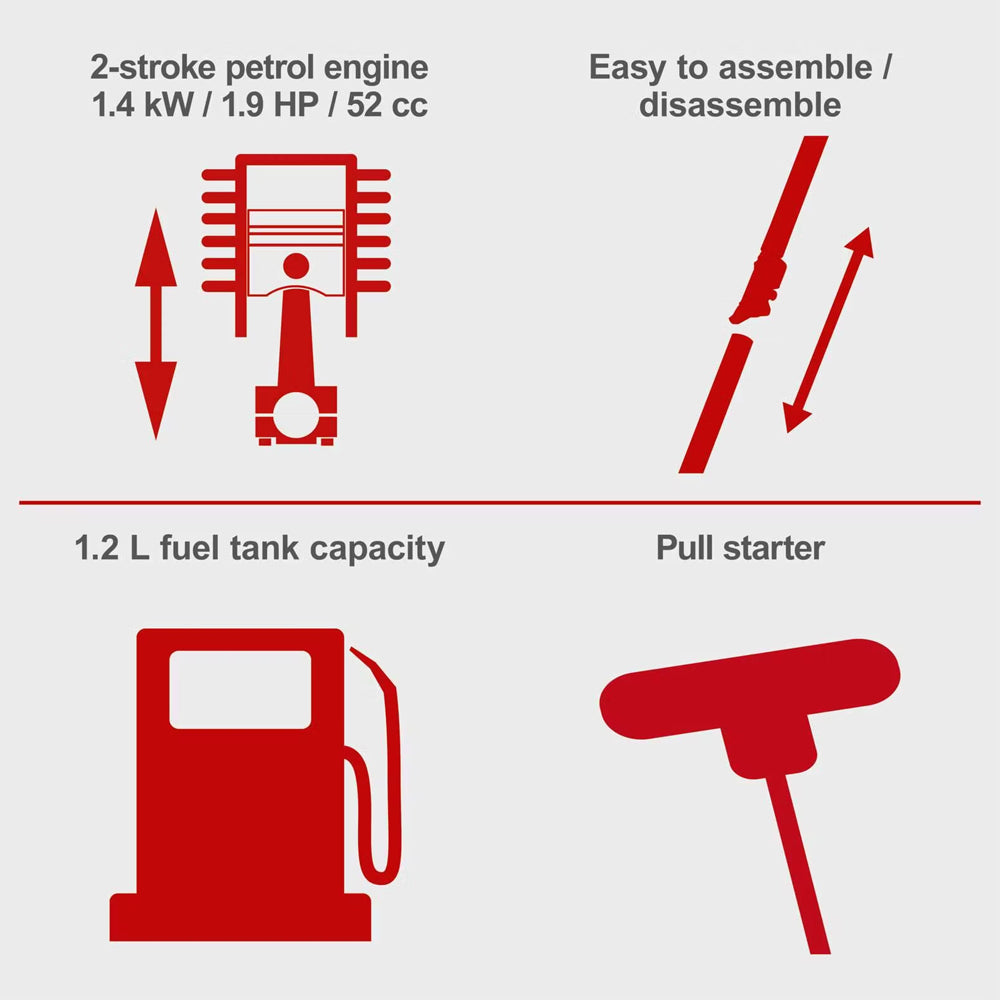 2-stroke petrol engine
1.4 kW / 1.9 HP / 52 cc

Easy to assemble / disassemble

1.2 L fuel tank capacity

Pull starter