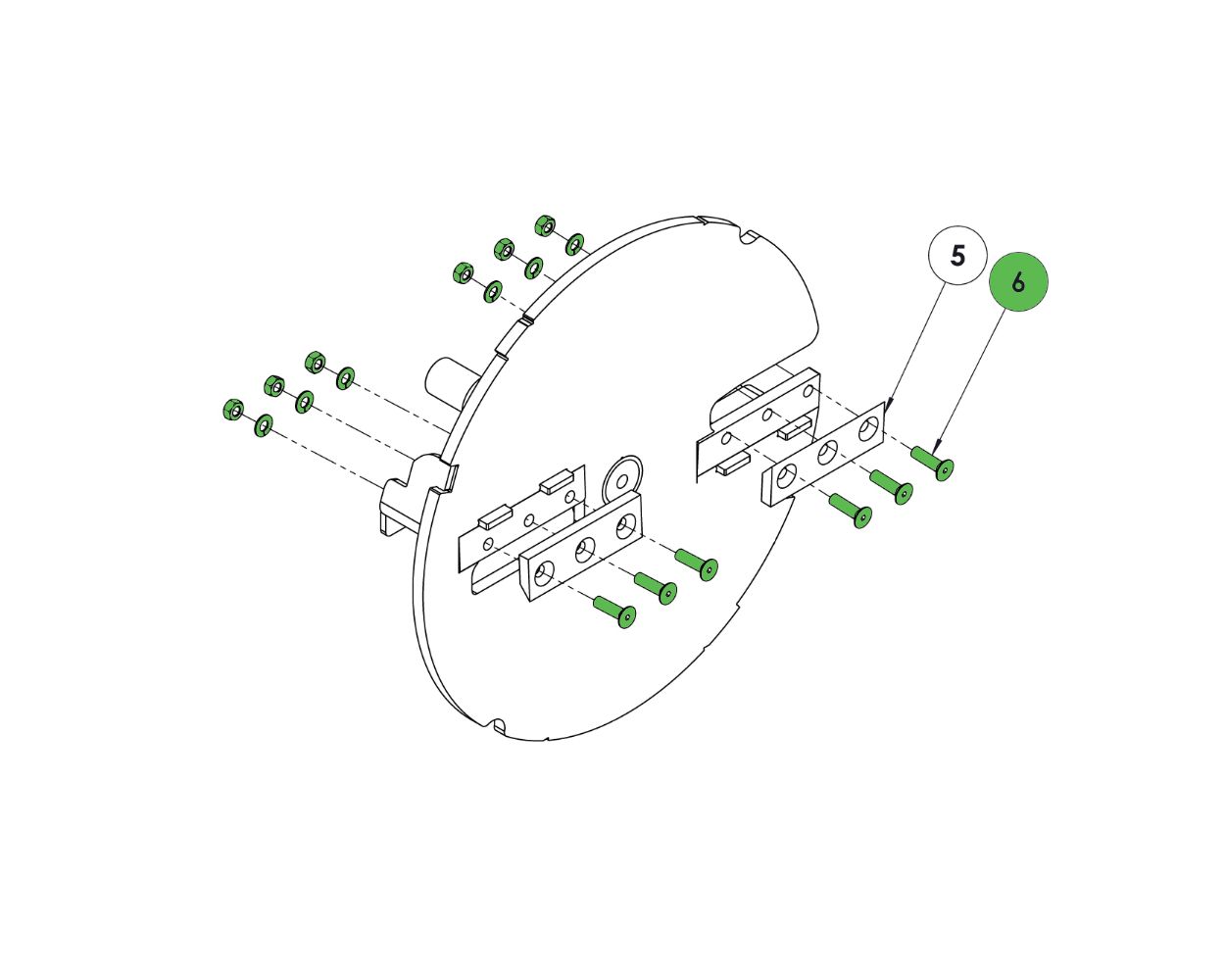 5
6