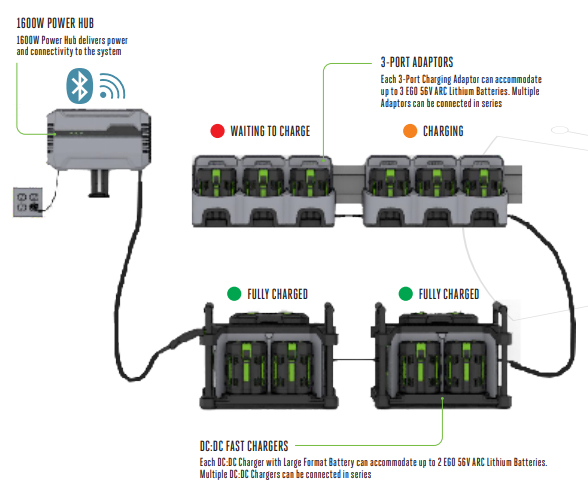 1600W POWER HUB

1600W Power Hub delivers power and connectivity to the system

3-PORT ADAPTORS

Each 3-Port Charging Adaptor can accommodate up to 3 EGO 56V ARC Lithium Batteries. Multiple Adaptors can be connected in series

WAITING TO CHARGE

CHARGING

FULLY CHARGED

FULLY CHARGED

DC:DC FAST CHARGERS

Each DC:DC Charger with Large Format Battery can accommodate up to 2 EGO 56V ARC Lithium Batteries. Multiple DC:DC Chargers can be connected in series