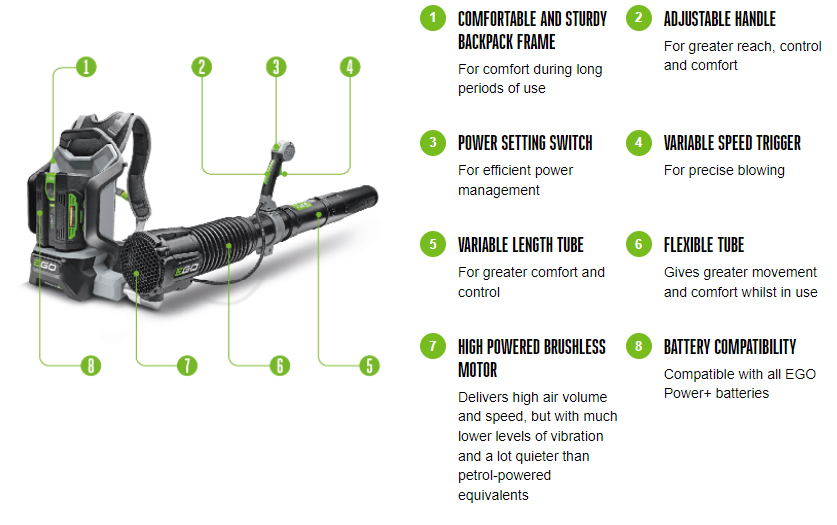 1
2
3
4
EGO
EGO
8
7
6
5

1 COMFORTABLE AND STURDY BACKPACK FRAME
For comfort during long periods of use

2 ADJUSTABLE HANDLE
For greater reach, control and comfort

3 POWER SETTING SWITCH
For efficient power management

4 VARIABLE SPEED TRIGGER
For precise blowing

5 VARIABLE LENGTH TUBE
For greater comfort and control

6 FLEXIBLE TUBE
Gives greater movement and comfort whilst in use

7 HIGH POWERED BRUSHLESS MOTOR
Delivers high air volume and speed, but with much lower levels of vibration and a lot quieter than petrol-powered equivalents

8 BATTERY COMPATIBILITY
Compatible with all EGO Power+ batteries