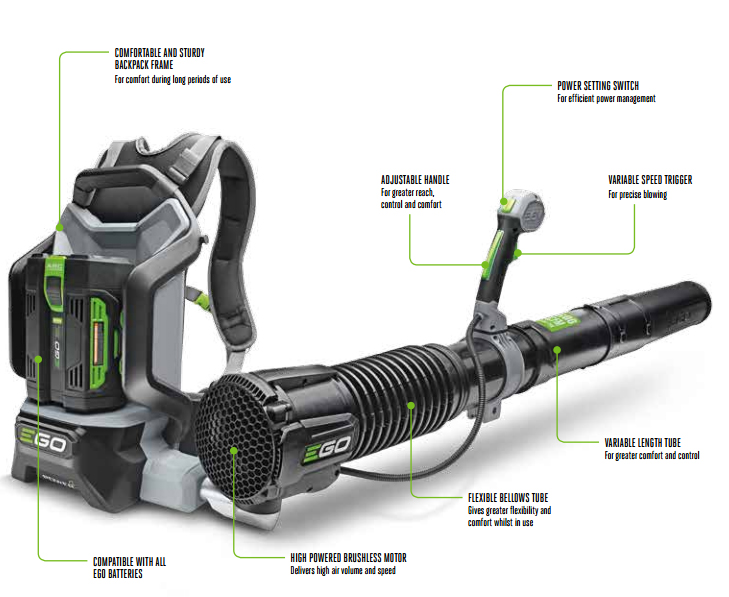 COMFORTABLE AND STURDY BACKPACK FRAME
For comfort during long periods of use

POWER SETTING SWITCH
For efficient power management

ADJUSTABLE HANDLE
For greater reach, control and comfort

VARIABLE SPEED TRIGGER
For precise blowing

EGO

EGO

EGO

VARIABLE LENGTH TUBE
For greater comfort and control

FLEXIBLE BELLOWS TUBE
Gives greater flexibility and comfort whilst in use

COMPATIBLE WITH ALL EGO BATTERIES

HIGH POWERED BRUSHLESS MOTOR
Delivers high air volume and speed