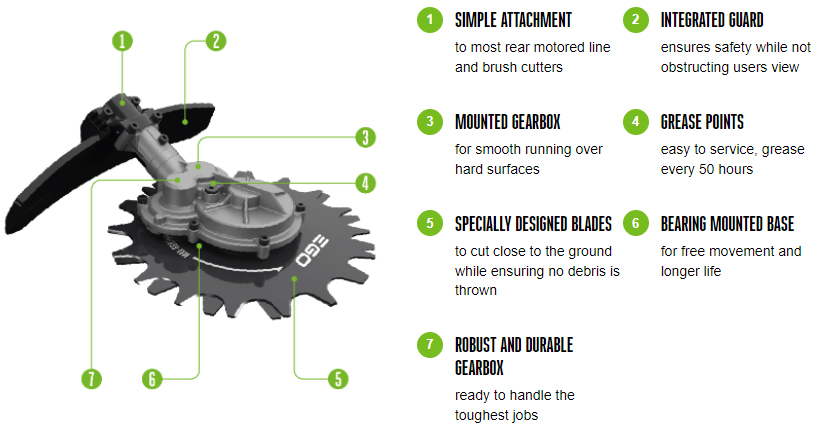 1

2

3

4

7

6

5

EGO

1 SIMPLE ATTACHMENT
to most rear motored line and brush cutters

2 INTEGRATED GUARD
ensures safety while not obstructing users view

3 MOUNTED GEARBOX
for smooth running over hard surfaces

4 GREASE POINTS
easy to service, grease every 50 hours

5 SPECIALLY DESIGNED BLADES
to cut close to the ground while ensuring no debris is thrown

6 BEARING MOUNTED BASE
for free movement and longer life

7 ROBUST AND DURABLE GEARBOX
ready to handle the toughest jobs