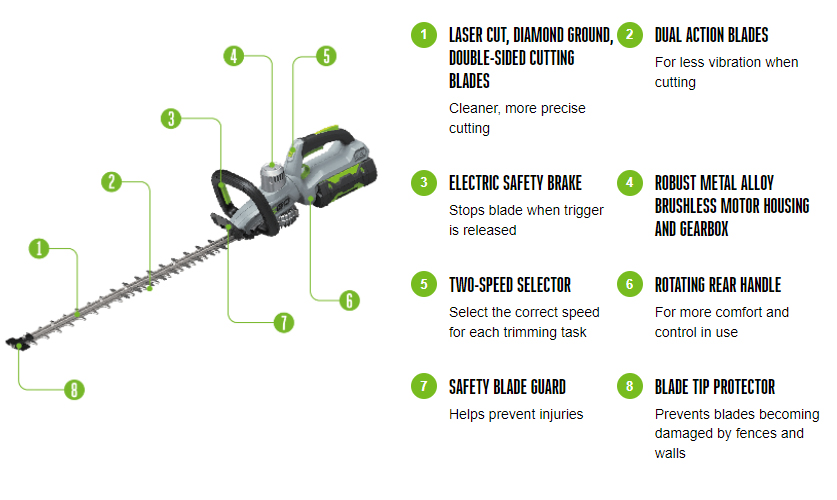 4
5
3
2
1
6
7
8

1 LASER CUT, DIAMOND GROUND, DOUBLE-SIDED CUTTING BLADES
Cleaner, more precise cutting

2 DUAL ACTION BLADES
For less vibration when cutting

3 ELECTRIC SAFETY BRAKE
Stops blade when trigger is released

4 ROBUST METAL ALLOY BRUSHLESS MOTOR HOUSING AND GEARBOX

5 TWO-SPEED SELECTOR
Select the correct speed for each trimming task

6 ROTATING REAR HANDLE
For more comfort and control in use

7 SAFETY BLADE GUARD
Helps prevent injuries

8 BLADE TIP PROTECTOR
Prevents blades becoming damaged by fences and walls