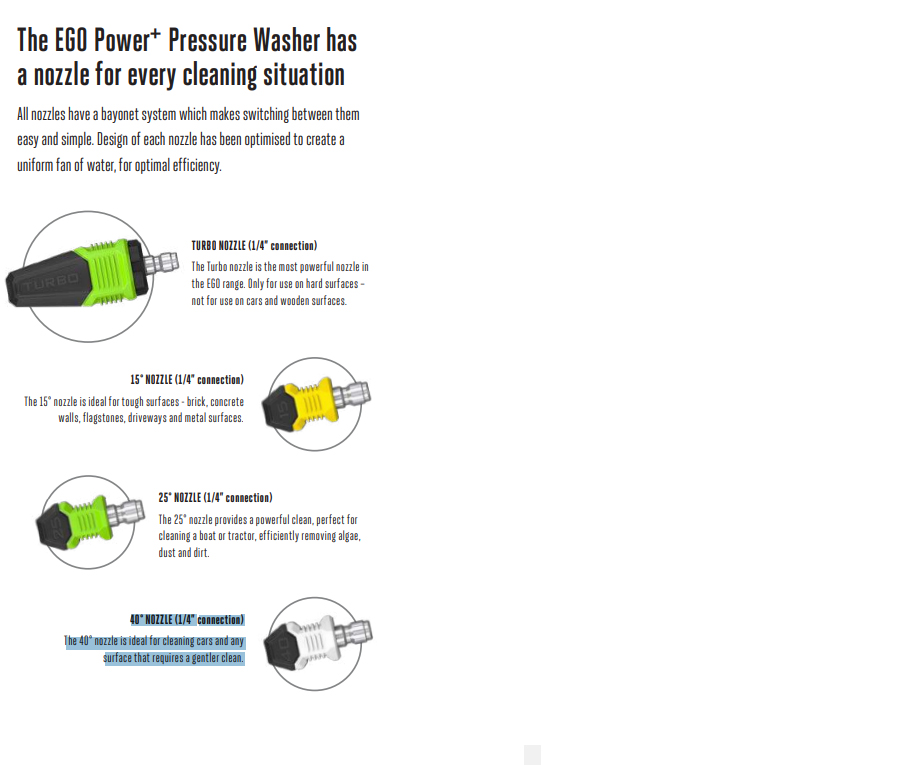 The EGO Power⁺ Pressure Washer has a nozzle for every cleaning situation

All nozzles have a bayonet system which makes switching between them easy and simple. Design of each nozzle has been optimised to create a uniform fan of water, for optimal efficiency.

TURBO

TURBO NOZZLE (1/4" connection)
The Turbo nozzle is the most powerful nozzle in the EGO range. Only for use on hard surfaces – not for use on cars and wooden surfaces.

15° NOZZLE (1/4" connection)
The 15° nozzle is ideal for tough surfaces - brick, concrete walls, flagstones, driveways and metal surfaces.

15

25° NOZZLE (1/4" connection)
The 25° nozzle provides a powerful clean, perfect for cleaning a boat or tractor, efficiently removing algae, dust and dirt.

25

40° NOZZLE (1/4" connection)
The 40° nozzle is ideal for cleaning cars and any surface that requires a gentler clean.

40