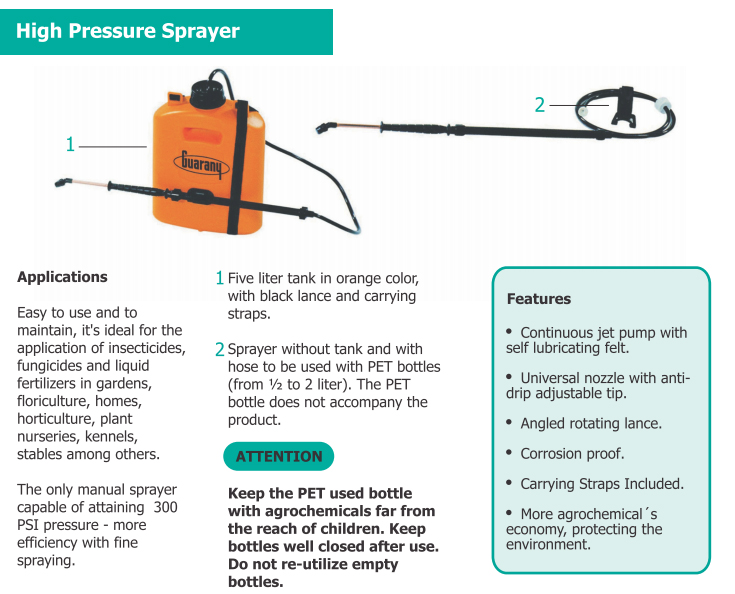 High Pressure Sprayer

1

Guarany

2

Applications

Easy to use and to maintain, it's ideal for the application of insecticides, fungicides and liquid fertilizers in gardens, floriculture, homes, horticulture, plant nurseries, kennels, stables among others.

The only manual sprayer capable of attaining 300 PSI pressure - more efficiency with fine spraying.

1 Five liter tank in orange color, with black lance and carrying straps.

2 Sprayer without tank and with hose to be used with PET bottles (from ½ to 2 liter). The PET bottle does not accompany the product.

ATTENTION

Keep the PET used bottle with agrochemicals far from the reach of children. Keep bottles well closed after use. Do not re-utilize empty bottles.

Features

• Continuous jet pump with self lubricating felt.

• Universal nozzle with anti-drip adjustable tip.

• Angled rotating lance.

• Corrosion proof.

• Carrying Straps Included.

• More agrochemical´s economy, protecting the environment.