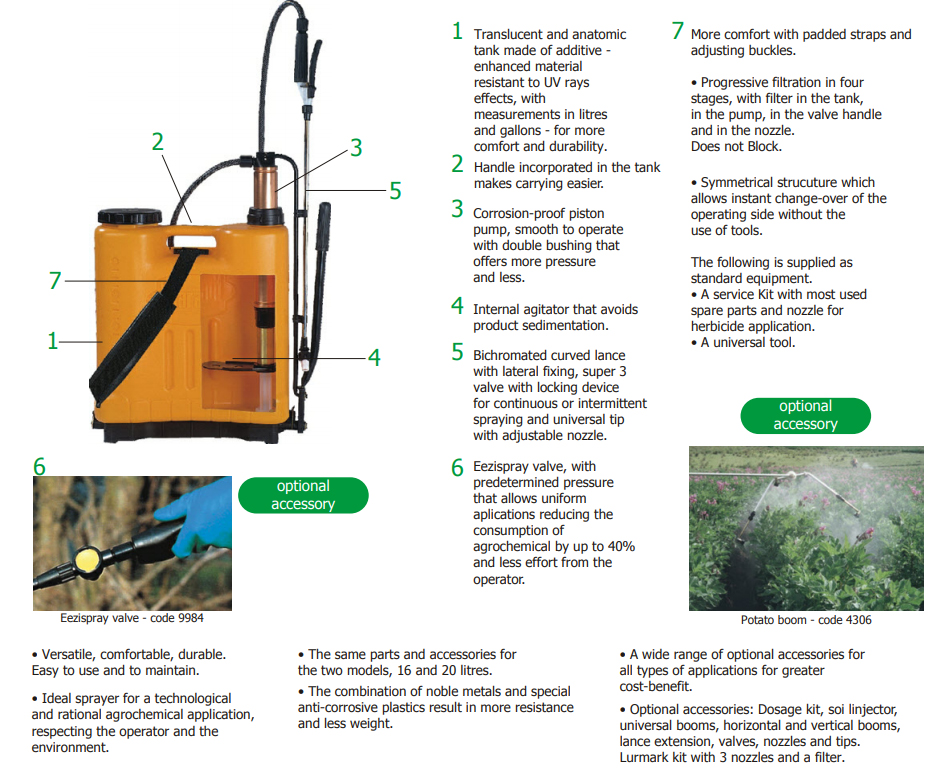 2

3

5

7

1

4

6

optional accessory

Eezispray valve - code 9984

1 Translucent and anatomic tank made of additive - enhanced material resistant to UV rays effects, with measurements in litres and gallons - for more comfort and durability.

2 Handle incorporated in the tank makes carrying easier.

3 Corrosion-proof piston pump, smooth to operate with double bushing that offers more pressure and less.

4 Internal agitator that avoids product sedimentation.

5 Bichromated curved lance with lateral fixing, super 3 valve with locking device for continuous or intermittent spraying and universal tip with adjustable nozzle.

6 Eezispray valve, with predetermined pressure that allows uniform aplications reducing the consumption of agrochemical by up to 40% and less effort from the operator.

7 More comfort with padded straps and adjusting buckles.

• Progressive filtration in four stages, with filter in the tank, in the pump, in the valve handle and in the nozzle. Does not Block.

• Symmetrical strucuture which allows instant change-over of the operating side without the use of tools.

The following is supplied as standard equipment.
• A service Kit with most used spare parts and nozzle for herbicide application.
• A universal tool.

optional accessory

Potato boom - code 4306

• Versatile, comfortable, durable. Easy to use and to maintain.

• Ideal sprayer for a technological and rational agrochemical application, respecting the operator and the environment.

• The same parts and accessories for the two models, 16 and 20 litres.

• The combination of noble metals and special anti-corrosive plastics result in more resistance and less weight.

• A wide range of optional accessories for all types of applications for greater cost-benefit.

• Optional accessories: Dosage kit, soi linjector, universal booms, horizontal and vertical booms, lance extension, valves, nozzles and tips. Lurmark kit with 3 nozzles and a filter.