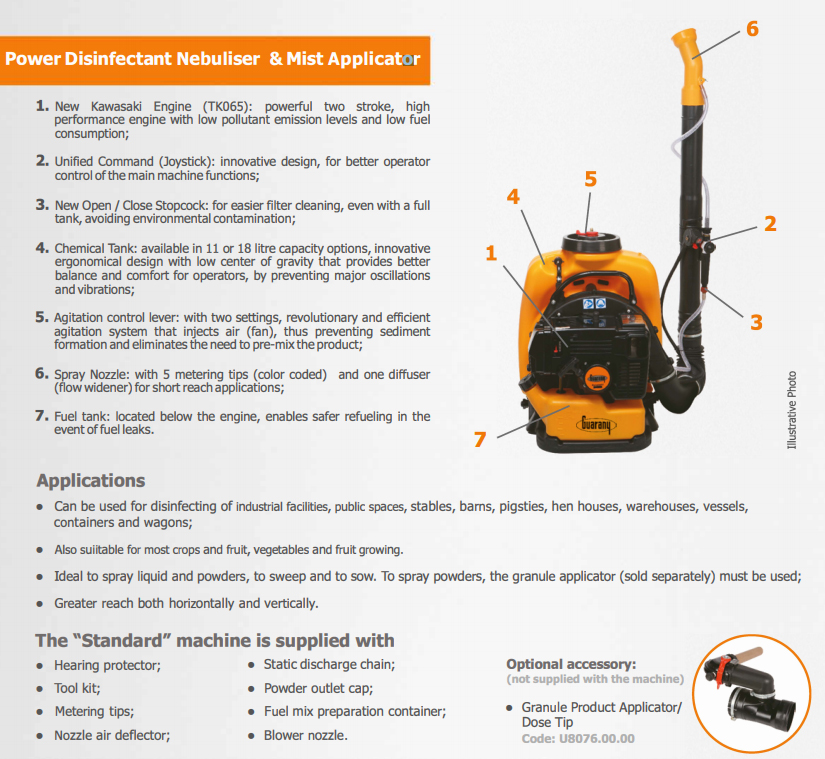 Power Disinfectant Nebuliser & Mist Applicator

1. New Kawasaki Engine (TK065): powerful two stroke, high performance engine with low pollutant emission levels and low fuel consumption;

2. Unified Command (Joystick): innovative design, for better operator control of the main machine functions;

3. New Open / Close Stopcock: for easier filter cleaning, even with a full tank, avoiding environmental contamination;

4. Chemical Tank: available in 11 or 18 litre capacity options, innovative ergonomical design with low center of gravity that provides better balance and comfort for operators, by preventing major oscillations and vibrations;

5. Agitation control lever: with two settings, revolutionary and efficient agitation system that injects air (fan), thus preventing sediment formation and eliminates the need to pre-mix the product;

6. Spray Nozzle: with 5 metering tips (color coded) and one diffuser (flow widener) for short reach applications;

7. Fuel tank: located below the engine, enables safer refueling in the event of fuel leaks.

6
5
4
2
1
3
7
Guarany
Illustrative Photo

Applications

• Can be used for disinfecting of industrial facilities, public spaces, stables, barns, pigsties, hen houses, warehouses, vessels, containers and wagons;

• Also suiitable for most crops and fruit, vegetables and fruit growing.

• Ideal to spray liquid and powders, to sweep and to sow. To spray powders, the granule applicator (sold separately) must be used;

• Greater reach both horizontally and vertically.

The "Standard" machine is supplied with

• Hearing protector;
• Tool kit;
• Metering tips;
• Nozzle air deflector;

• Static discharge chain;
• Powder outlet cap;
• Fuel mix preparation container;
• Blower nozzle.

Optional accessory:
(not supplied with the machine)

• Granule Product Applicator/ Dose Tip
Code: U8076.00.00